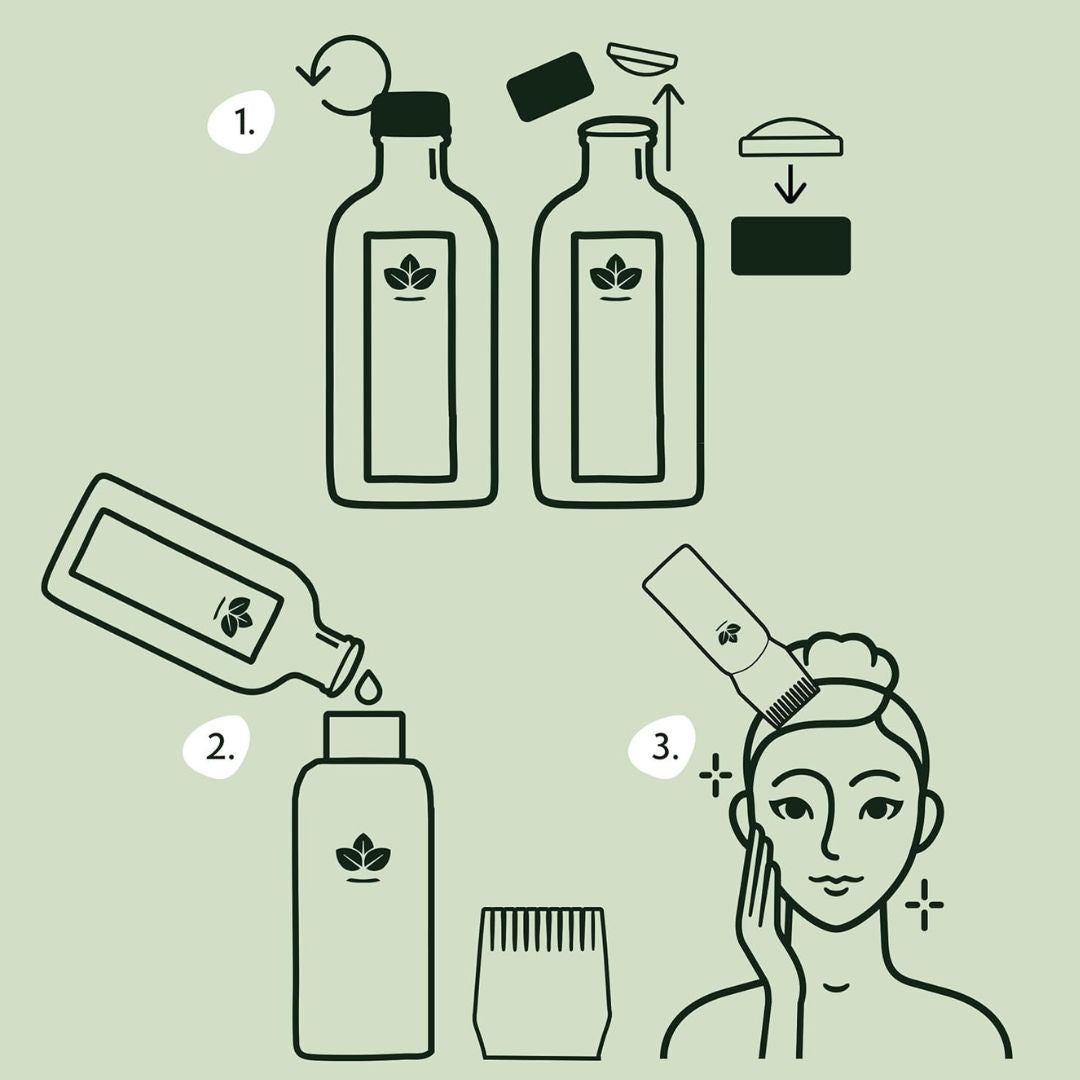 1.

2.

3.